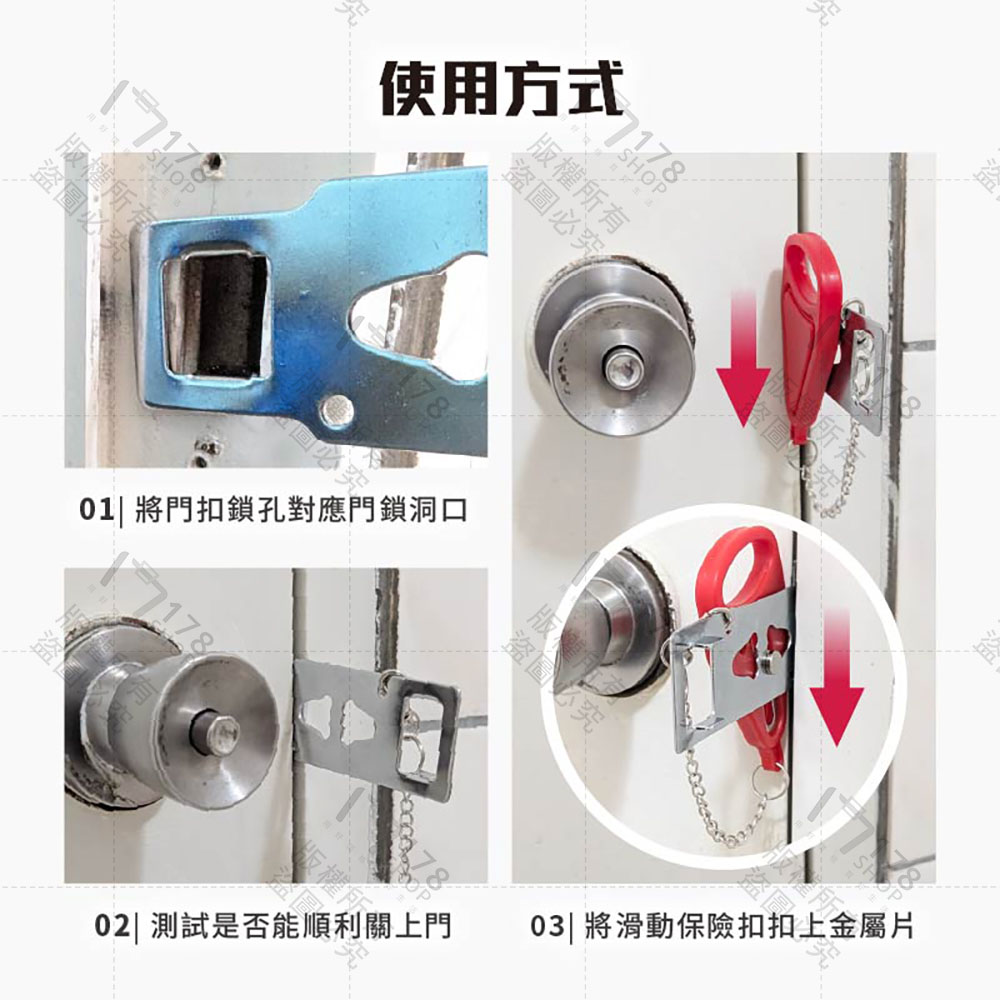 使用方式

01| 將門扣鎖孔對應門鎖洞口

02| 測試是否能順利關上門

03| 將滑動保險扣扣上金屬片

178 SHOP
版權所有 盜圖必究