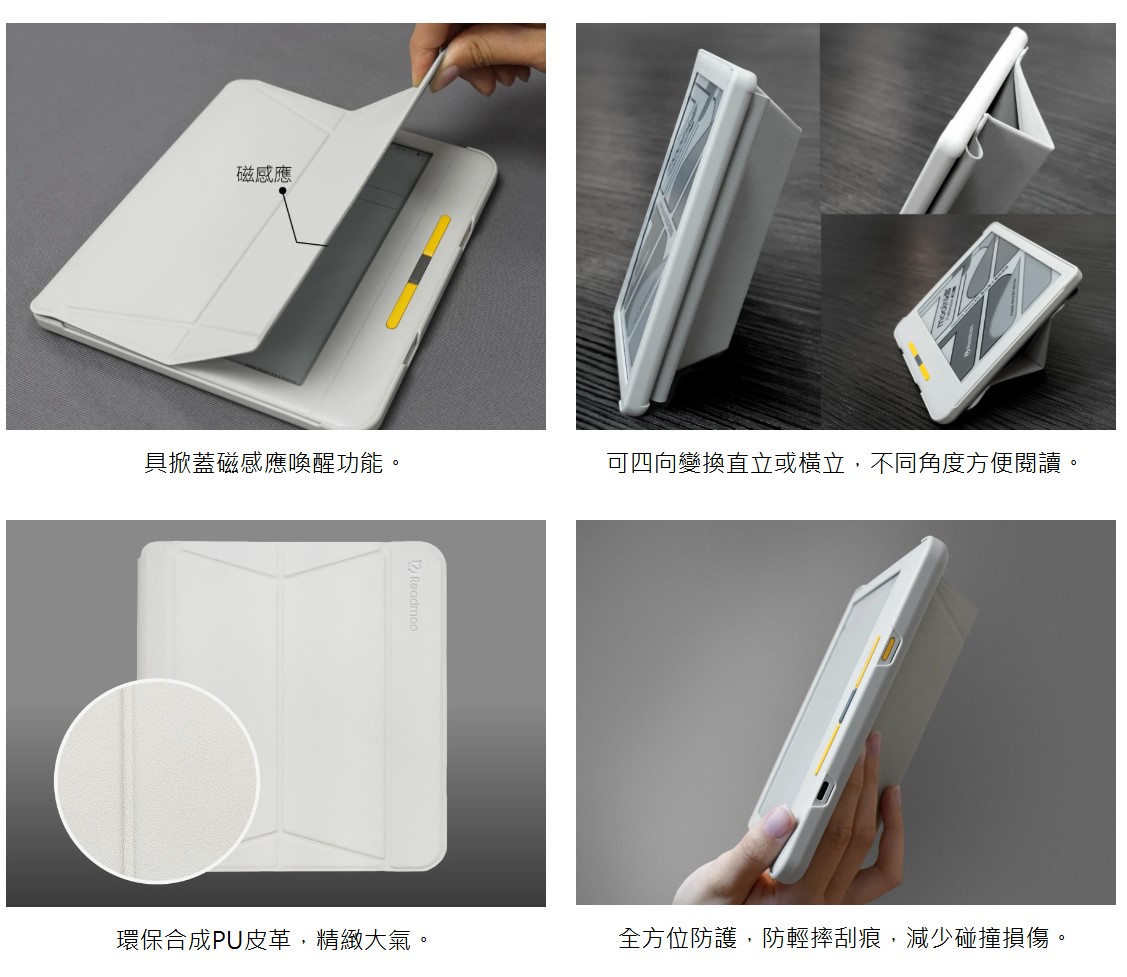 磁感應

具掀蓋磁感應喚醒功能。

可四向變換直立或橫立，不同角度方便閱讀。

Readmoo

環保合成PU皮革，精緻大氣。

全方位防護，防輕摔刮痕，減少碰撞損傷。