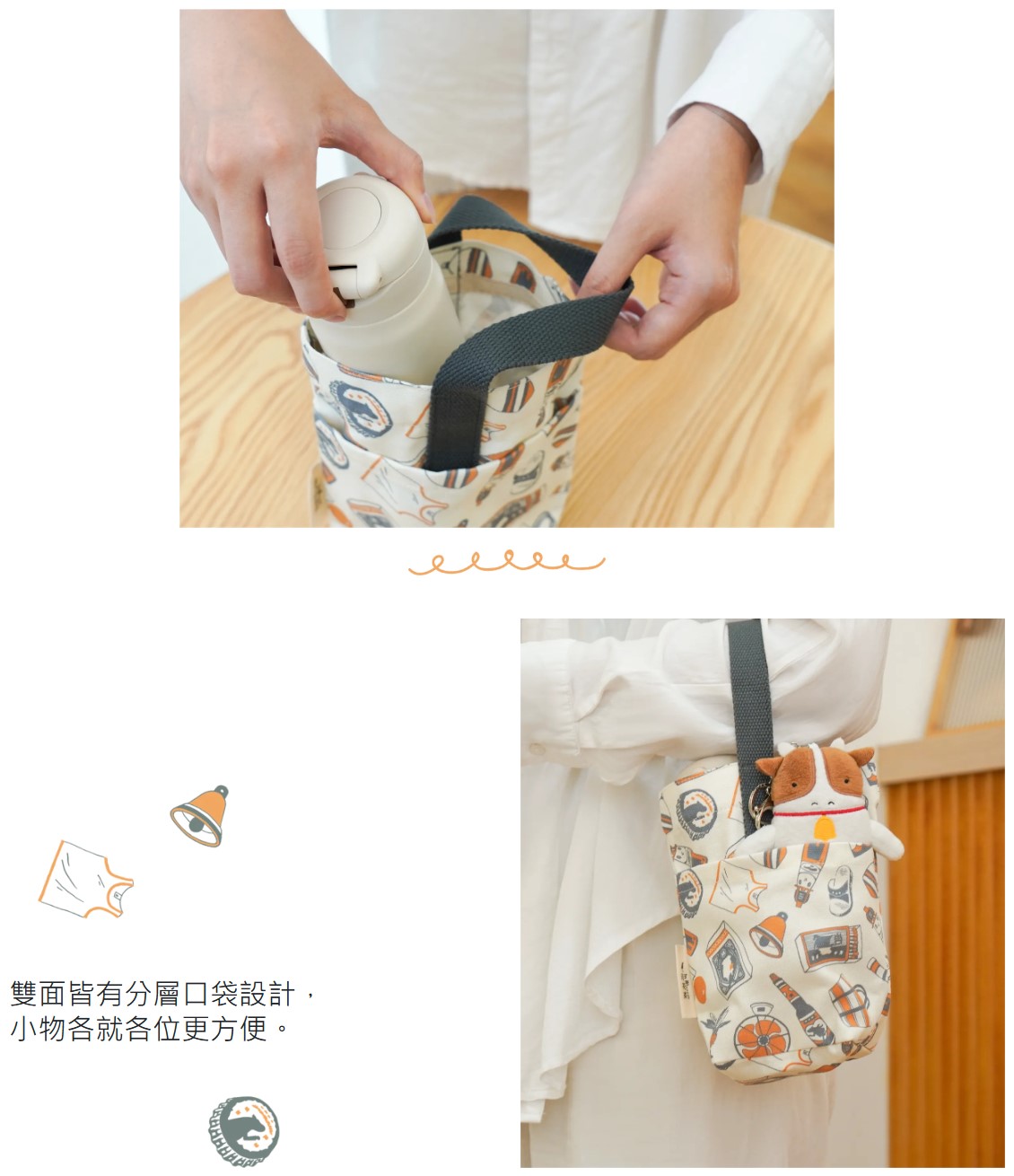 雙面皆有分層口袋設計，
小物各就各位更方便。