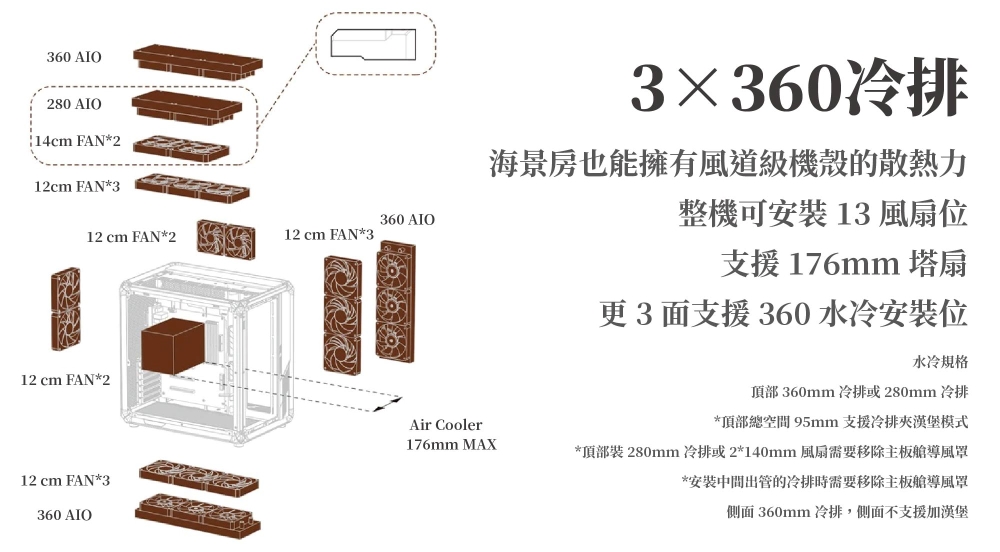 360 AIO

280 AIO

14cm FAN*2

12cm FAN*3

12 cm FAN*2

12 cm FAN*3

360 AIO

12 cm FAN*2

Air Cooler
176mm MAX

12 cm FAN*3

360 AIO

3×360冷排

海景房也能擁有風道級機殼的散熱力

整機可安裝 13 風扇位

支援 176mm 塔扇

更 3 面支援 360 水冷安裝位

水冷規格

頂部 360mm 冷排或 280mm 冷排

*頂部總空間 95mm 支援冷排夾漢堡模式

*頂部裝 280mm 冷排或 2*140mm 風扇需要移除主板艙導風罩

*安裝中間出管的冷排時需要移除主板艙導風罩

側面 360mm 冷排，側面不支援加漢堡