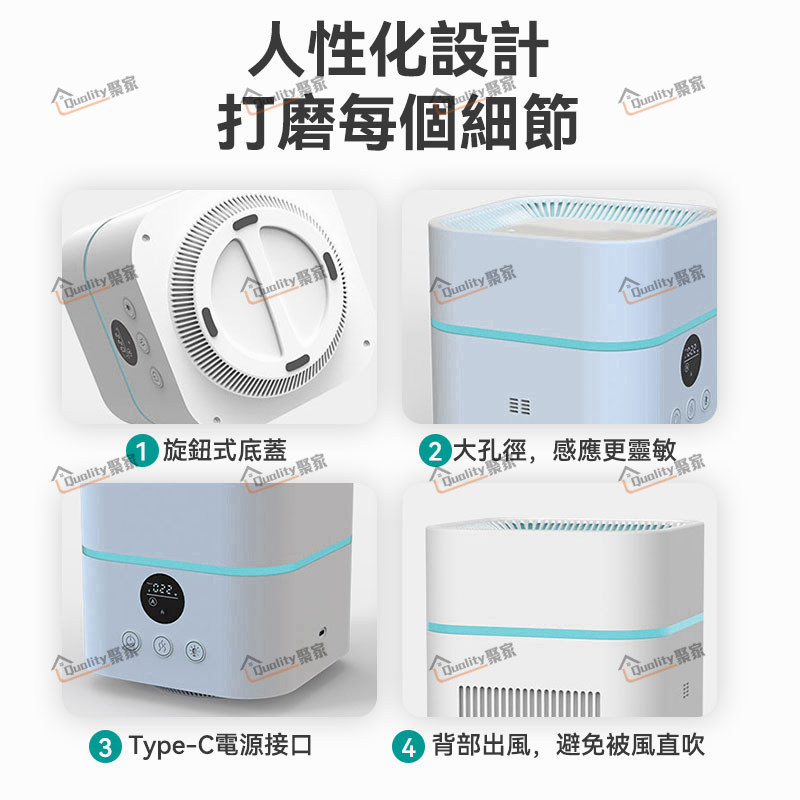 人性化設計
打磨每個細節

Quality聚家

1 旋鈕式底蓋

2 大孔徑，感應更靈敏

3 Type-C電源接口

4 背部出風，避免被風直吹