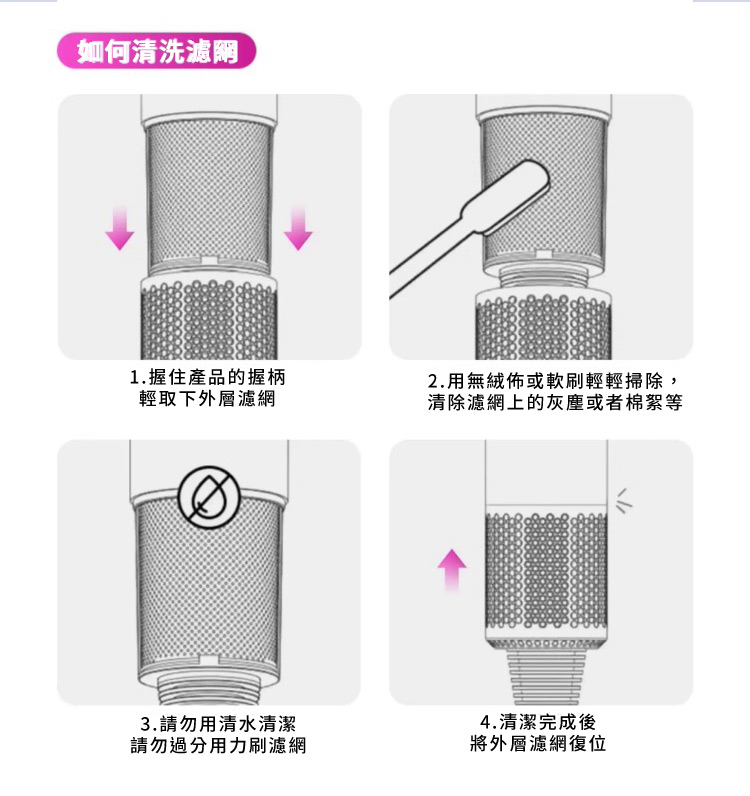 如何清洗濾網

1.握住產品的握柄
輕取下外層濾網

2.用無絨佈或軟刷輕輕掃除，
清除濾網上的灰塵或者棉絮等

3.請勿用清水清潔
請勿過分用力刷濾網

4.清潔完成後
將外層濾網復位