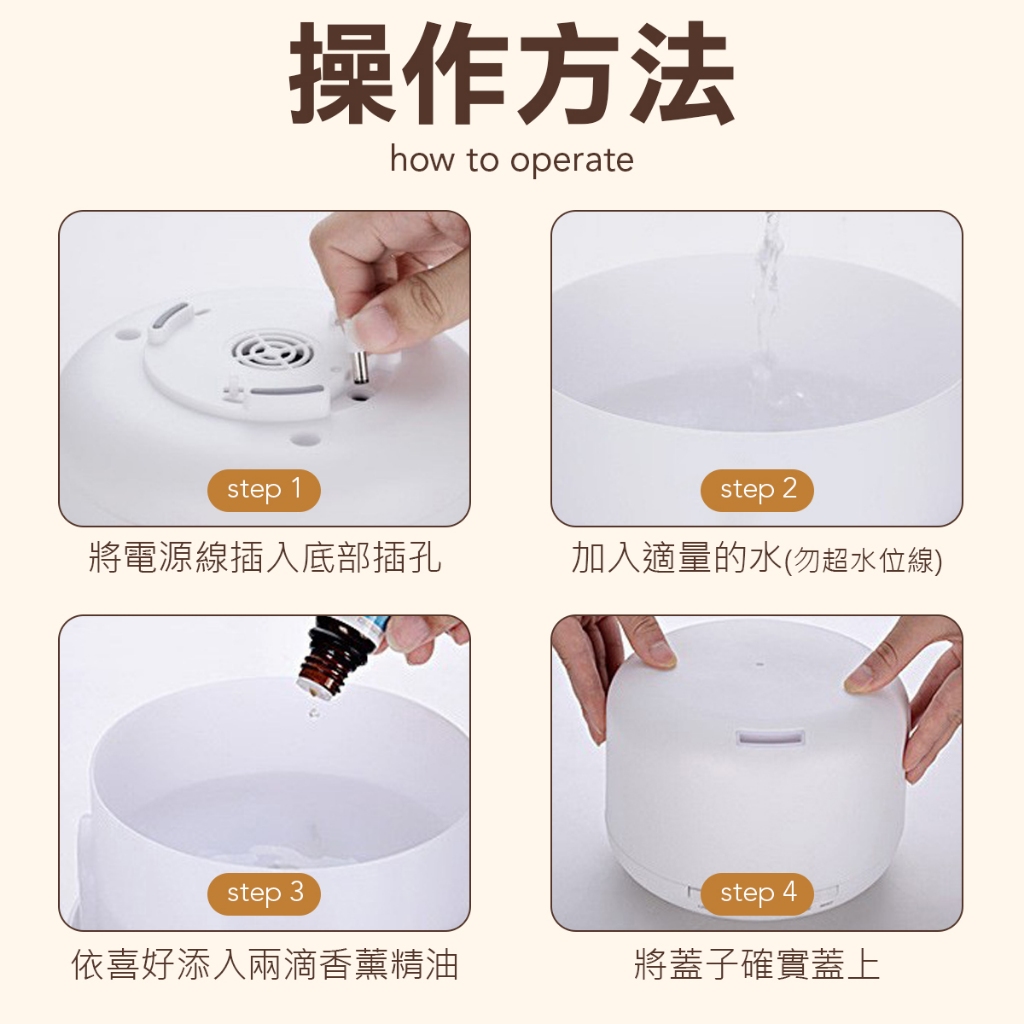 操作方法
how to operate

step 1
將電源線插入底部插孔

step 2
加入適量的水(勿超水位線)

step 3
依喜好添入兩滴香薰精油

step 4
將蓋子確實蓋上