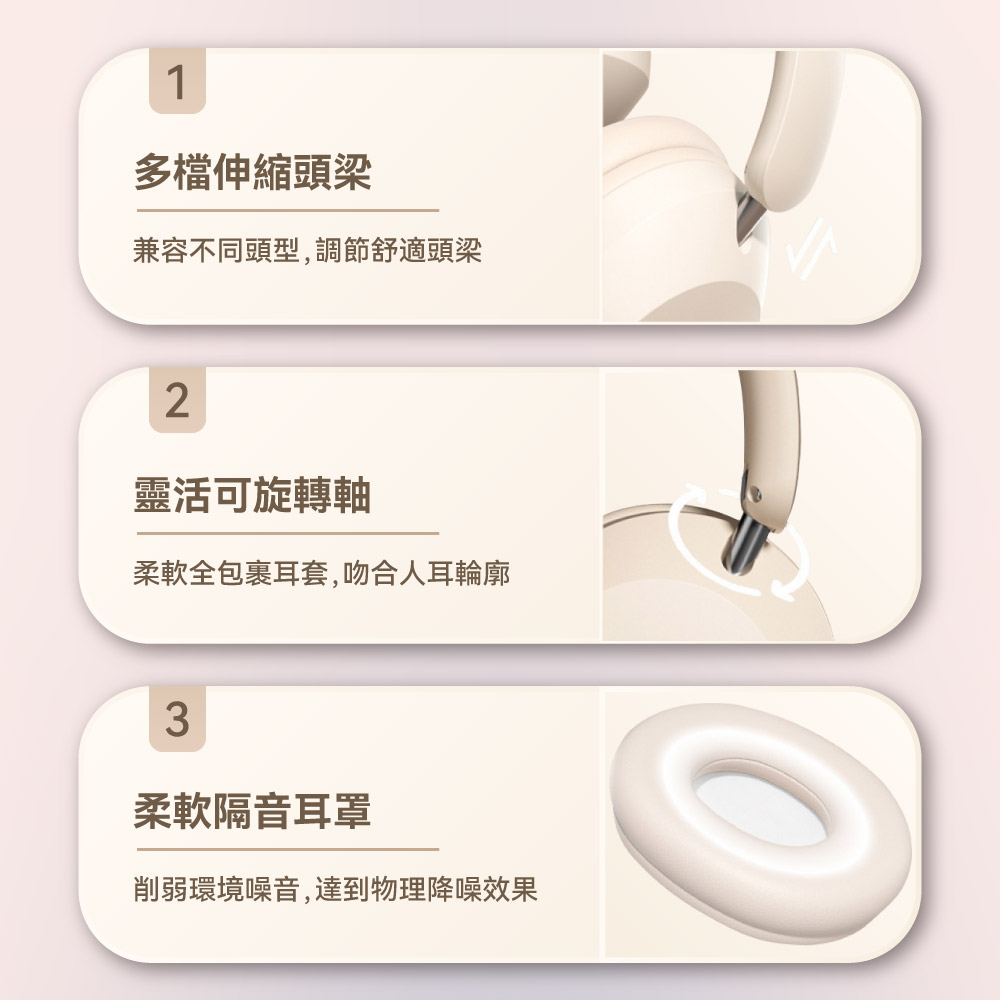 1

多檔伸縮頭梁

兼容不同頭型,調節舒適頭梁

2

靈活可旋轉軸

柔軟全包裹耳套,吻合人耳輪廓

3

柔軟隔音耳罩

削弱環境噪音,達到物理降噪效果