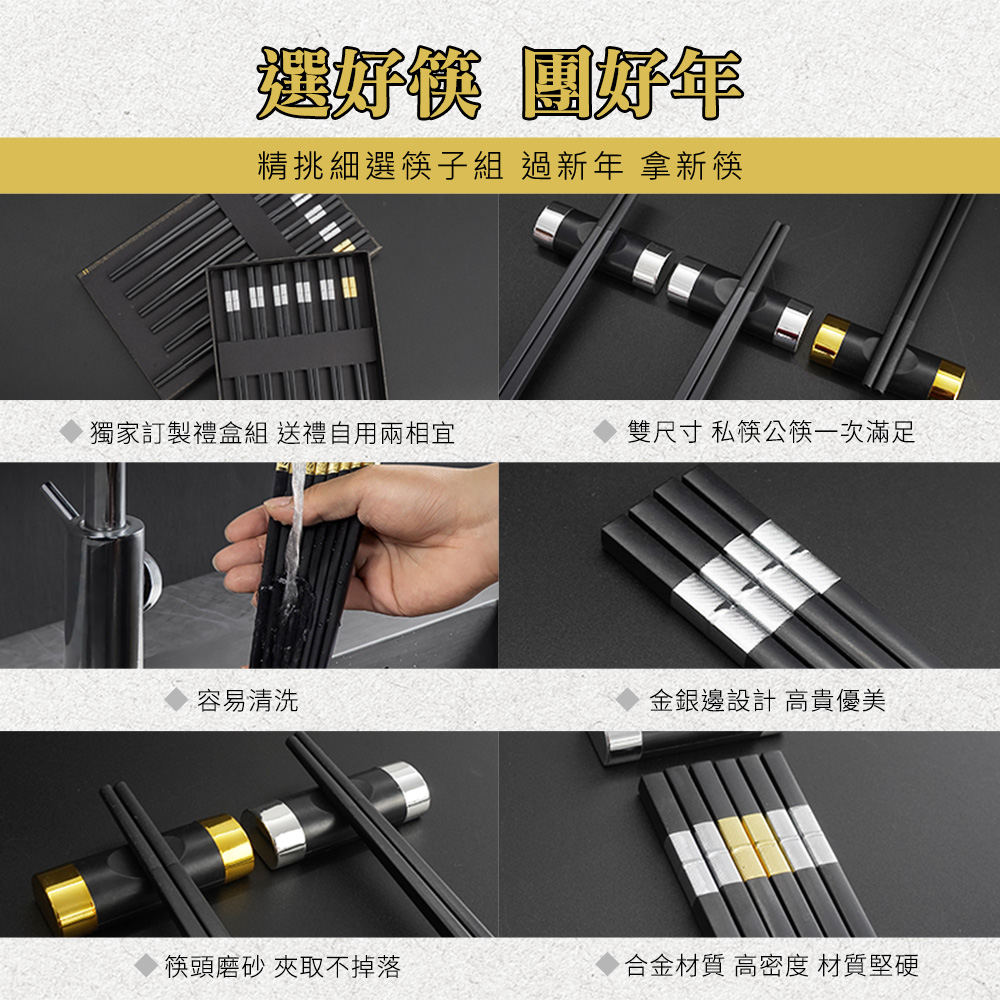 選好筷 團好年

精挑細選筷子組 過新年 拿新筷

◆ 獨家訂製禮盒組 送禮自用兩相宜

◆ 雙尺寸 私筷公筷一次滿足

◆ 容易清洗

◆ 金銀邊設計 高貴優美

◆ 筷頭磨砂 夾取不掉落

◆ 合金材質 高密度 材質堅硬