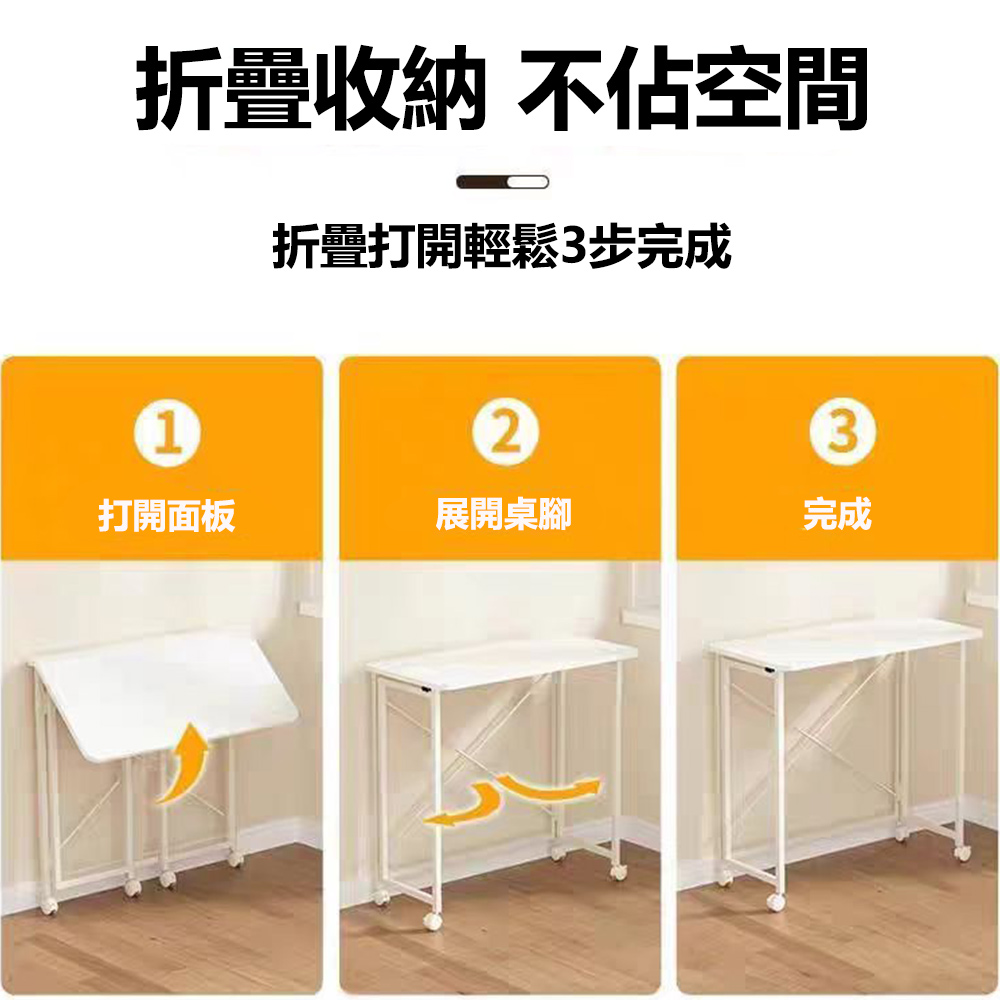 折疊收納 不佔空間

折疊打開輕鬆3步完成

1
打開面板

2
展開桌腳

3
完成