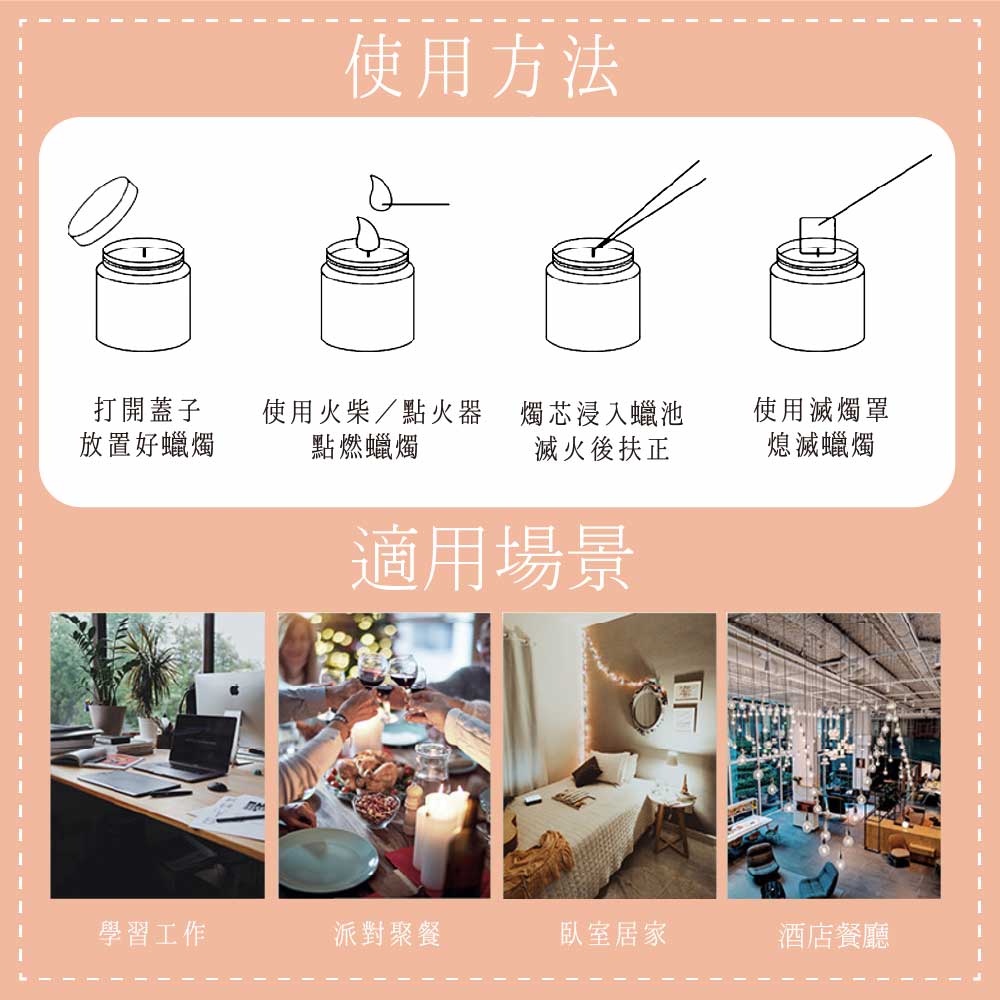 使用方法

打開蓋子
放置好蠟燭

使用火柴／點火器
點燃蠟燭

燭芯浸入蠟池
滅火後扶正

使用滅燭罩
熄滅蠟燭

適用場景

學習工作

派對聚餐

臥室居家

酒店餐廳