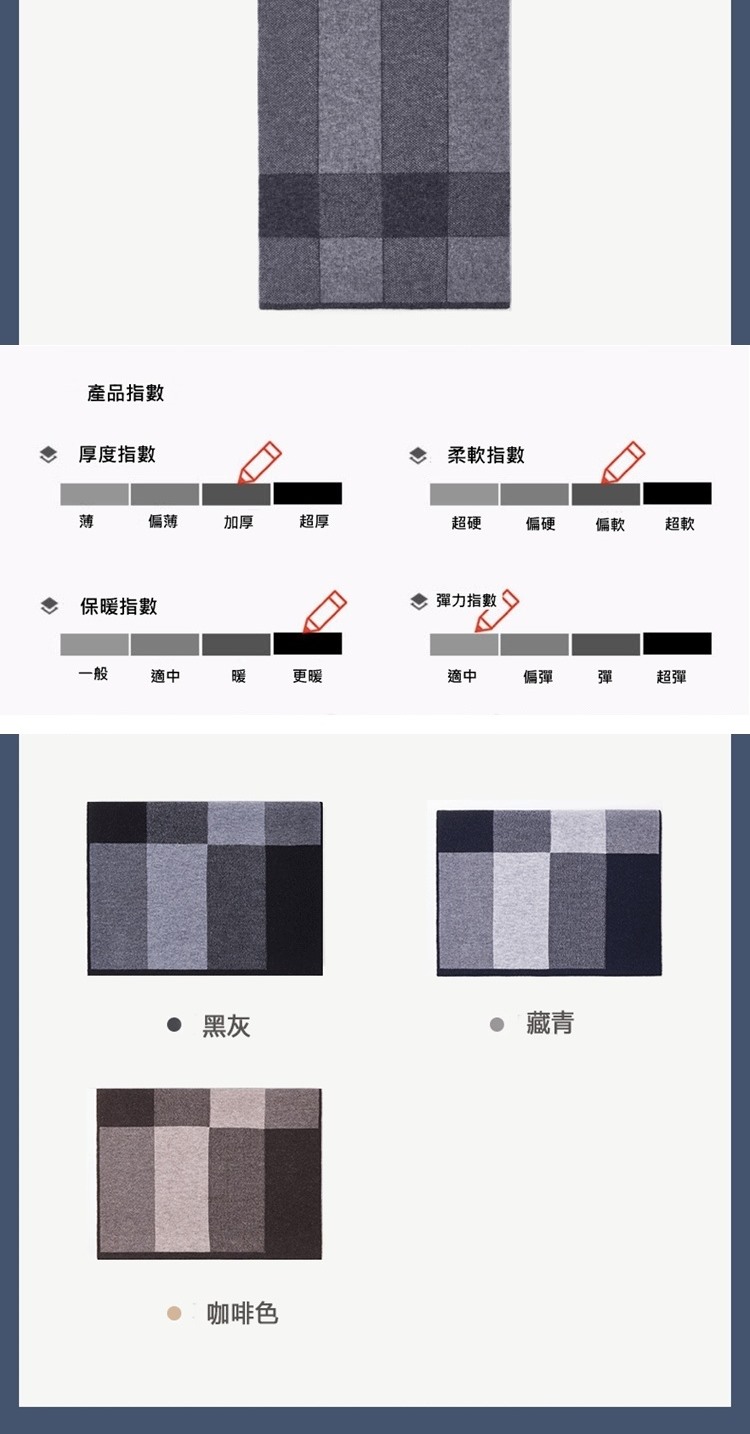 產品指數

厚度指數
薄 偏薄 加厚 超厚

柔軟指數
超硬 偏硬 偏軟 超軟

保暖指數
一般 適中 暖 更暖

彈力指數
適中 偏彈 彈 超彈

黑灰

藏青

咖啡色