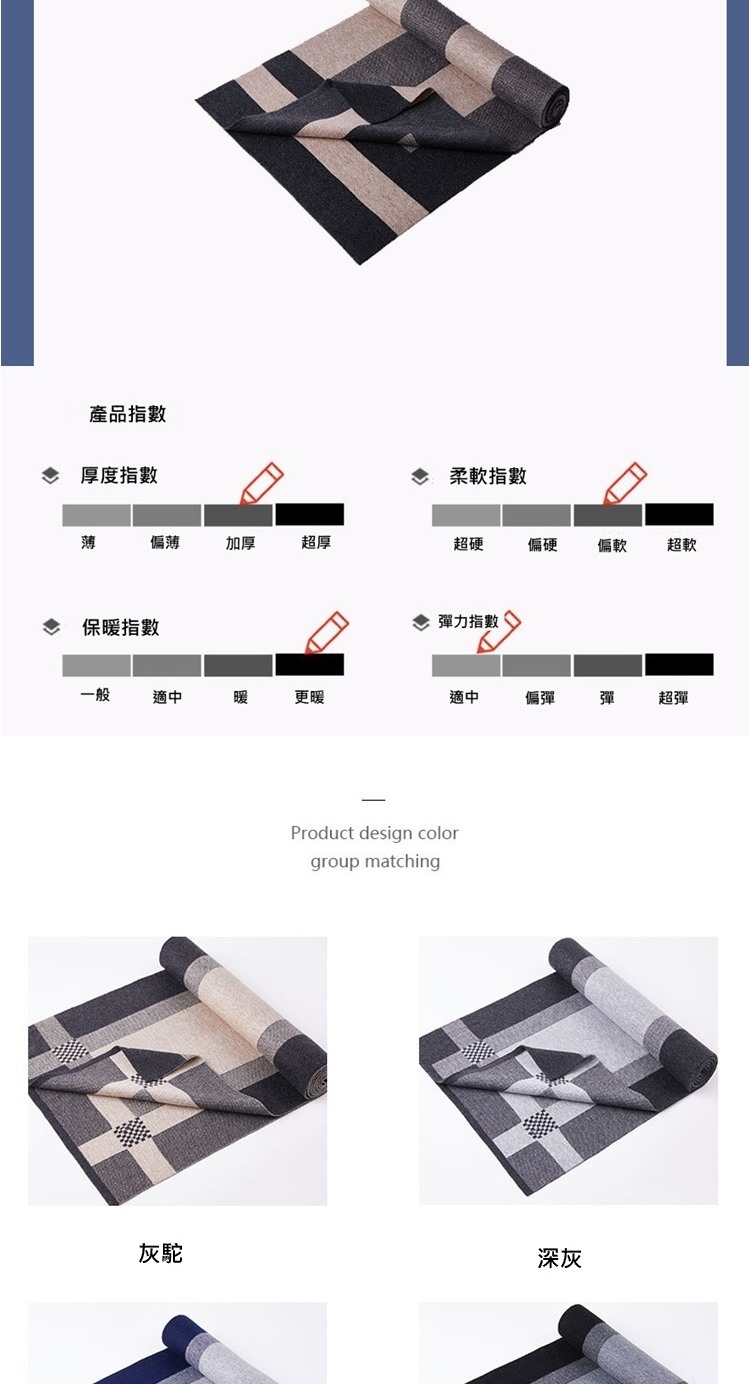 產品指數

厚度指數

薄 偏薄 加厚 超厚

柔軟指數

超硬 偏硬 偏軟 超軟

保暖指數

一般 適中 暖 更暖

彈力指數

適中 偏彈 彈 超彈

—

Product design color group matching

灰駝

深灰