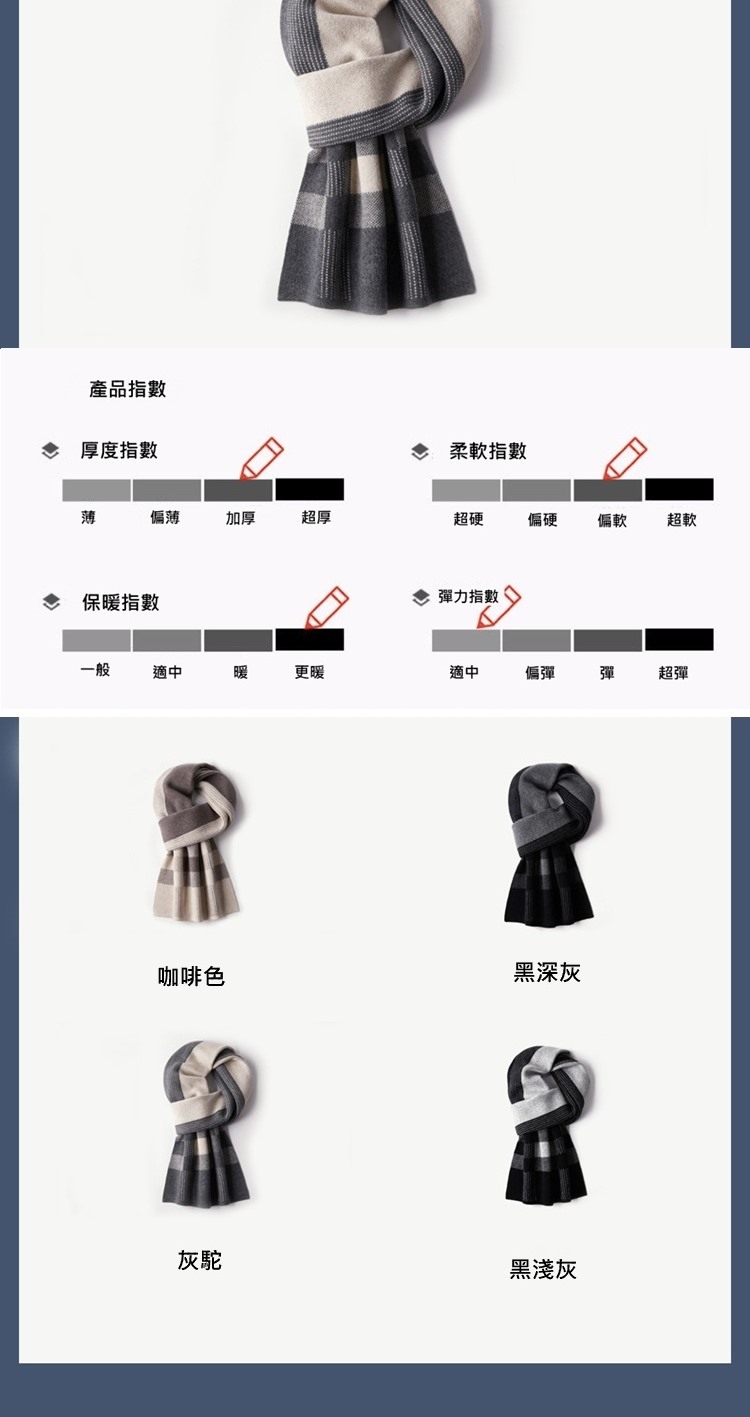 產品指數

厚度指數

薄 偏薄 加厚 超厚

柔軟指數

超硬 偏硬 偏軟 超軟

保暖指數

一般 適中 暖 更暖

彈力指數

適中 偏彈 彈 超彈

咖啡色

黑深灰

灰駝

黑淺灰