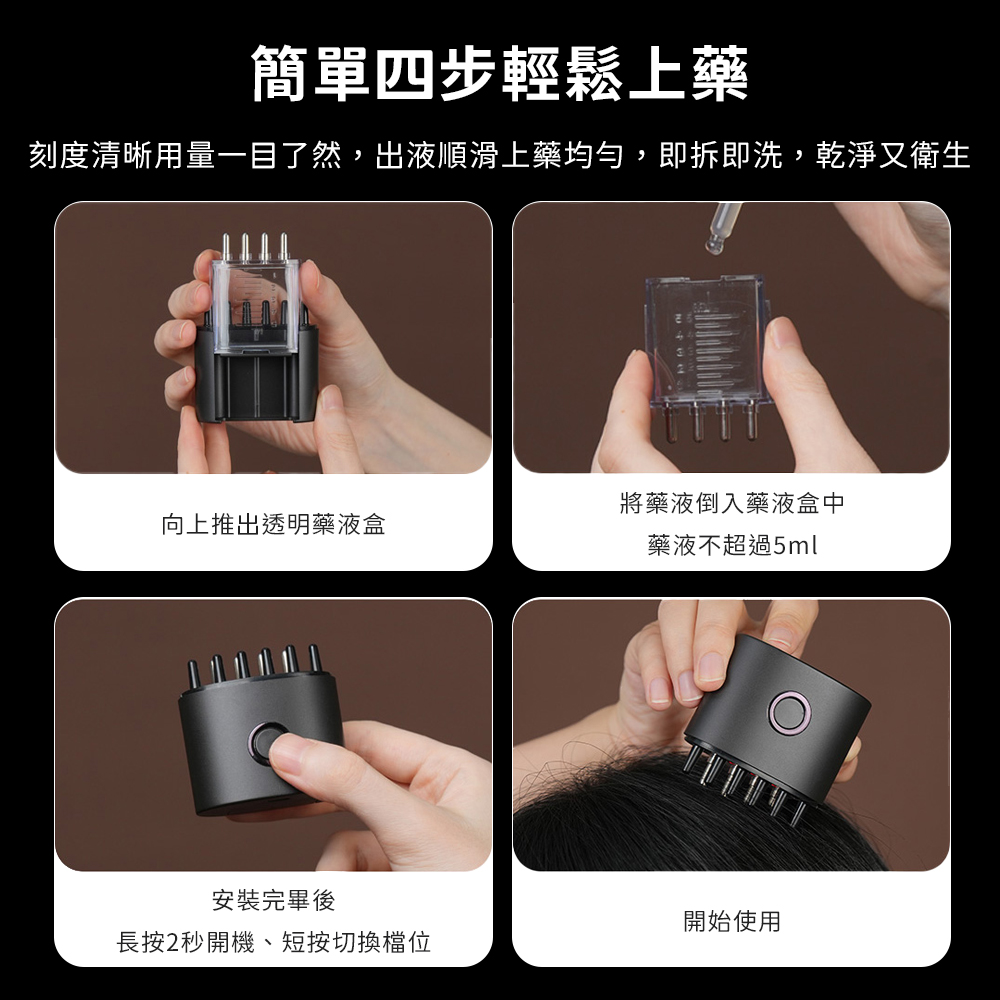 簡單四步輕鬆上藥

刻度清晰用量一目了然，出液順滑上藥均勻，即拆即洗，乾淨又衛生

向上推出透明藥液盒

將藥液倒入藥液盒中
藥液不超過5ml

安裝完畢後
長按2秒開機、短按切換檔位

開始使用