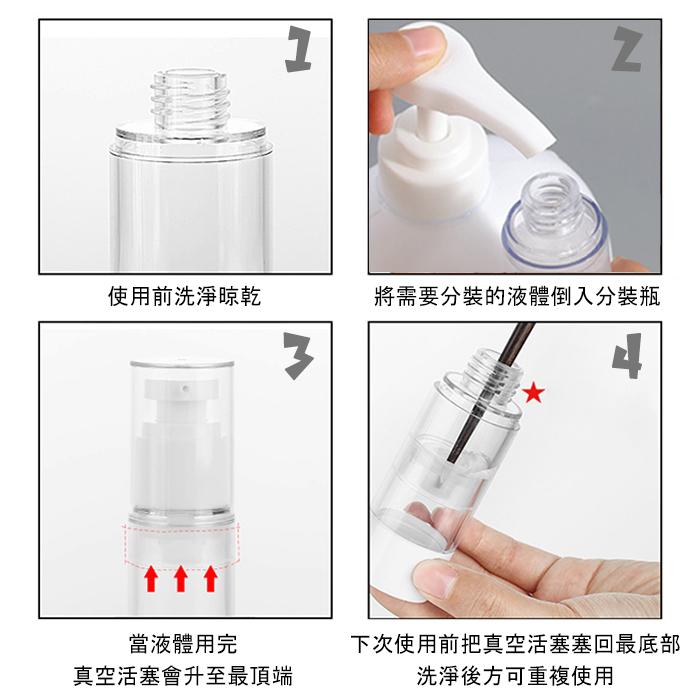 1

使用前洗淨晾乾

2

將需要分裝的液體倒入分裝瓶

3

當液體用完
真空活塞會升至最頂端

4

下次使用前把真空活塞塞回最底部
洗淨後方可重複使用