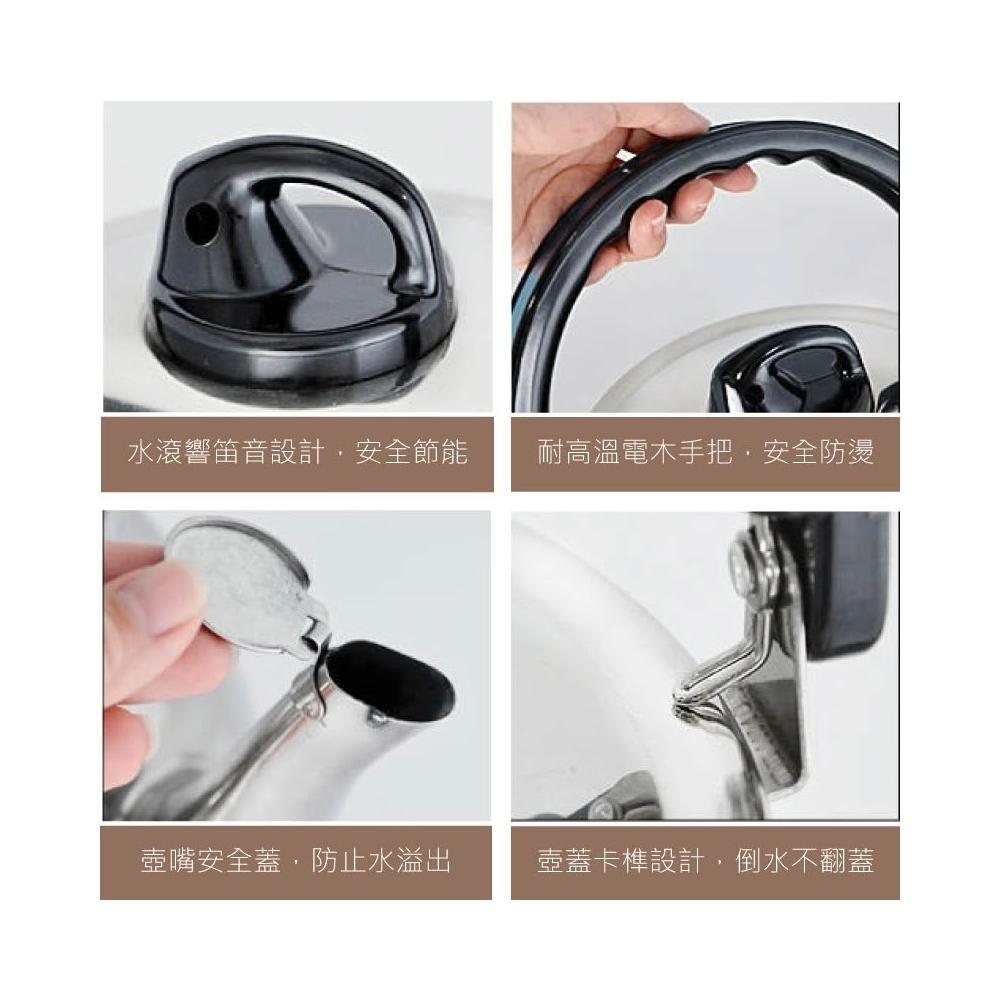 水滾響笛音設計，安全節能

耐高溫電木手把，安全防燙

壺嘴安全蓋，防止水溢出

壺蓋卡榫設計，倒水不翻蓋