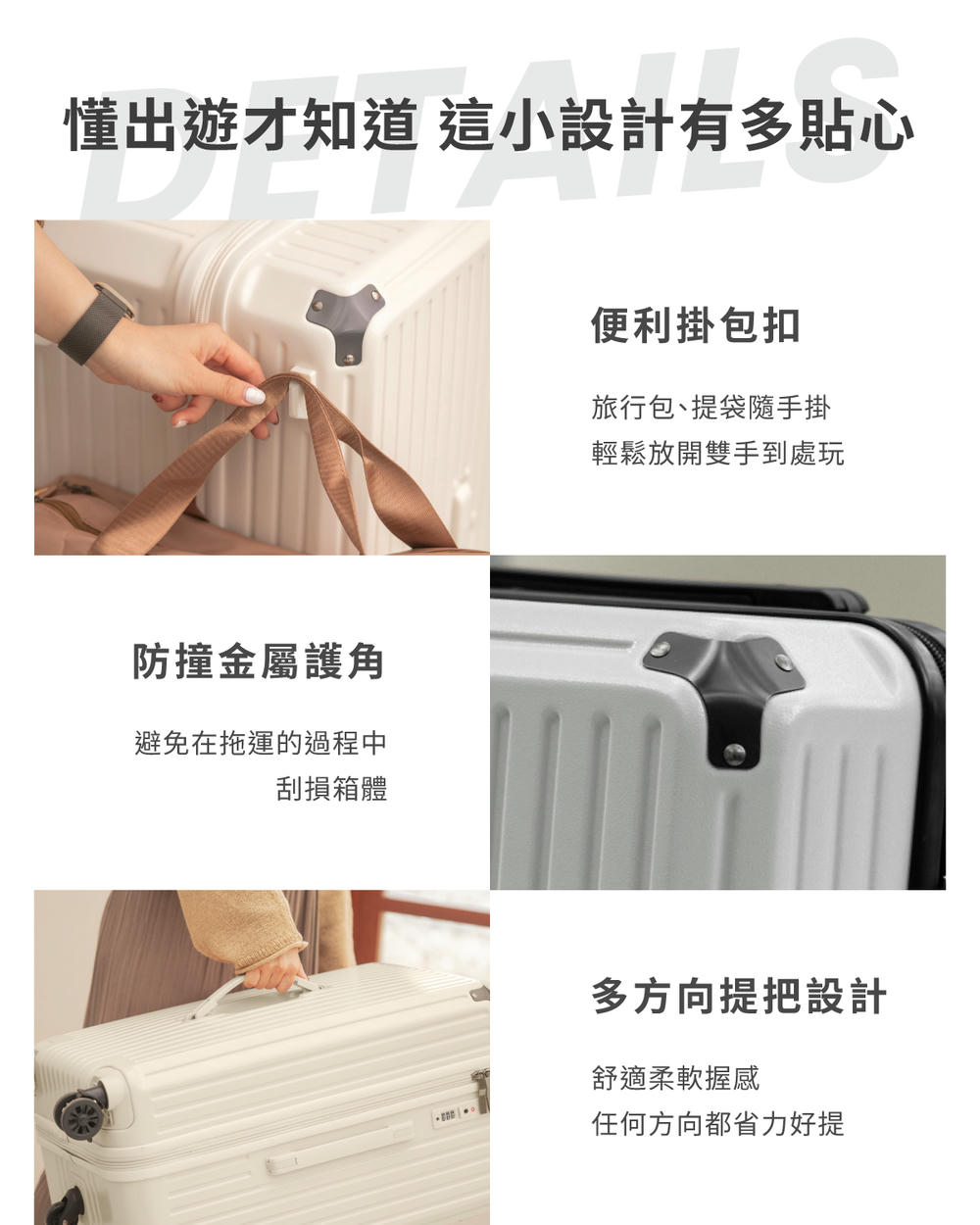 DETAILS
懂出遊才知道 這小設計有多貼心

便利掛包扣

旅行包、提袋隨手掛
輕鬆放開雙手到處玩

防撞金屬護角

避免在拖運的過程中
刮損箱體

多方向提把設計

舒適柔軟握感
任何方向都省力好提