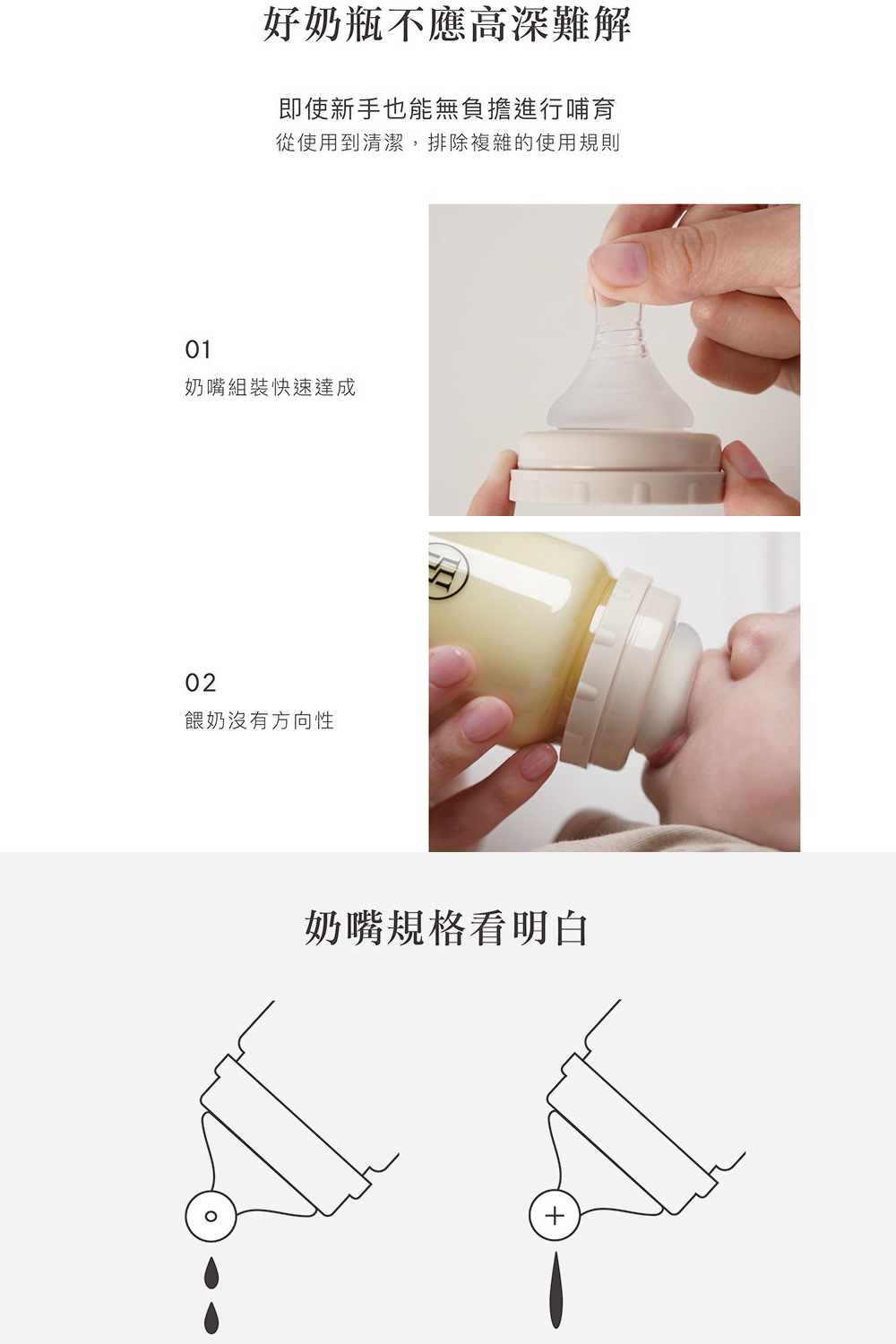 好奶瓶不應高深難解

即使新手也能無負擔進行哺育
從使用到清潔，排除複雜的使用規則

01
奶嘴組裝快速達成

02
餵奶沒有方向性

奶嘴規格看明白