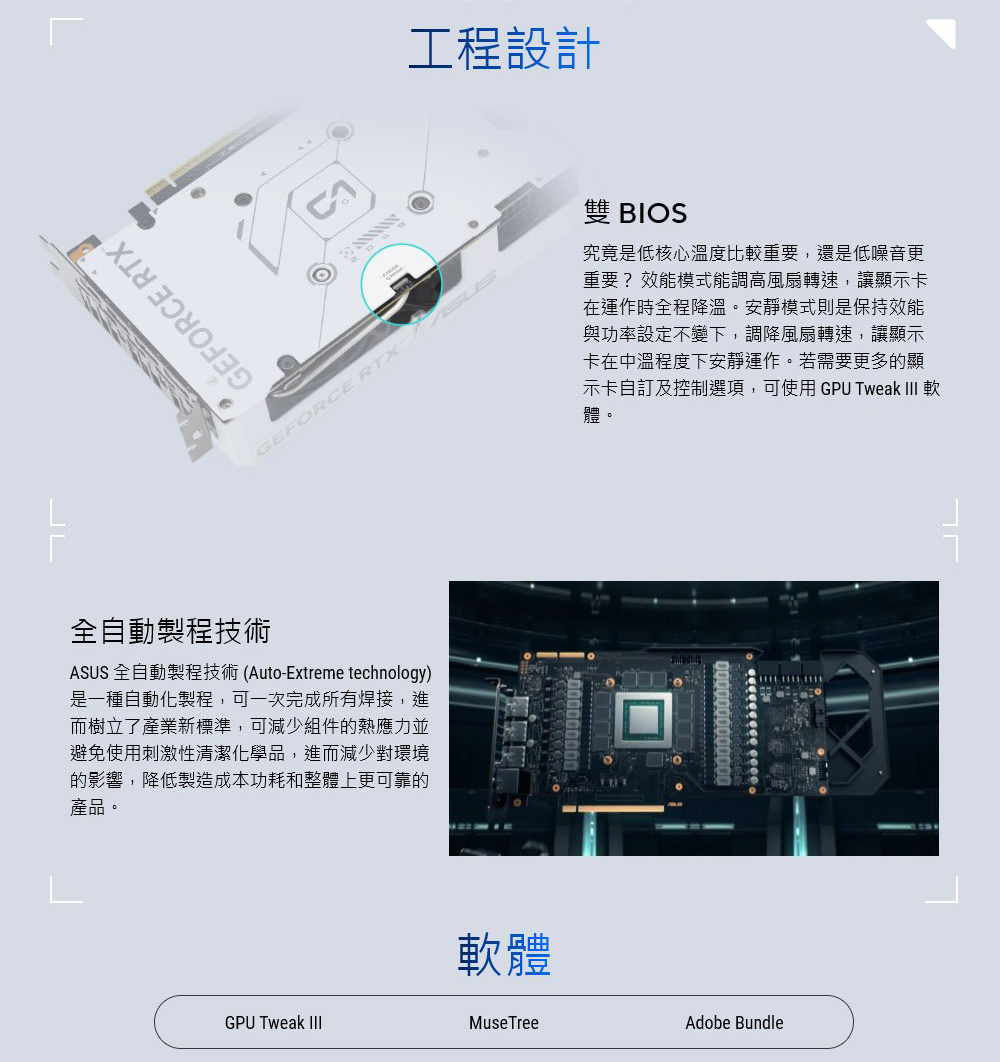 工程設計

GEFORCE RTX

GEFORCE RTX

雙 BIOS

究竟是低核心溫度比較重要，還是低噪音更重要？ 效能模式能調高風扇轉速，讓顯示卡在運作時全程降溫。安靜模式則是保持效能與功率設定不變下，調降風扇轉速，讓顯示卡在中溫程度下安靜運作。若需要更多的顯示卡自訂及控制選項，可使用 GPU Tweak III 軟體。

全自動製程技術

ASUS 全自動製程技術 (Auto-Extreme technology) 是一種自動化製程，可一次完成所有焊接，進而樹立了產業新標準，可減少組件的熱應力並避免使用刺激性清潔化學品，進而減少對環境的影響，降低製造成本功耗和整體上更可靠的產品。

軟體

GPU Tweak III

MuseTree

Adobe Bundle